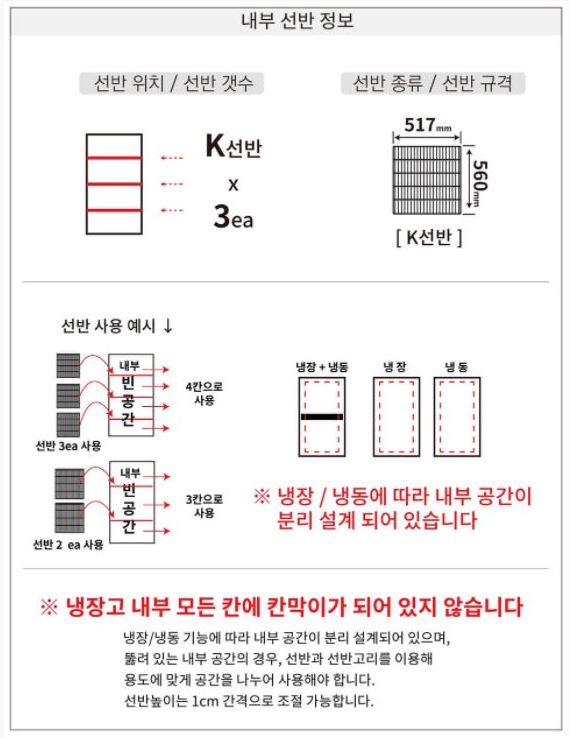 내부 선반 정보

선반 위치 / 선반 갯수

K선반
x
3ea

선반 종류 / 선반 규격

517mm
560mm
[ K선반 ]

선반 사용 예시 ↓

내부
빈
공
간
4칸으로 사용
선반 3ea 사용

내부
빈
공
간
3칸으로 사용
선반 2 ea 사용

냉장 + 냉동
냉 장
냉 동

※ 냉장 / 냉동에 따라 내부 공간이 분리 설계 되어 있습니다

※ 냉장고 내부 모든 칸에 칸막이가 되어 있지 않습니다

냉장/냉동 기능에 따라 내부 공간이 분리 설계되어 있으며,
뚫려 있는 내부 공간의 경우, 선반과 선반고리를 이용해
용도에 맞게 공간을 나누어 사용해야 합니다.
선반높이는 1cm 간격으로 조절 가능합니다.